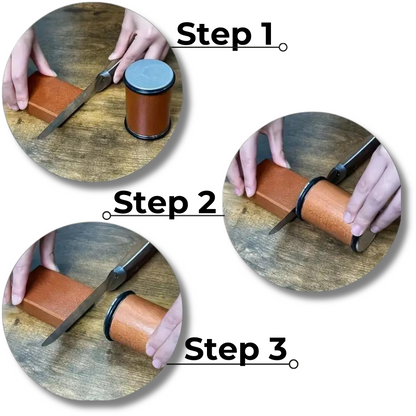 Step 1

Step 2

Step 3